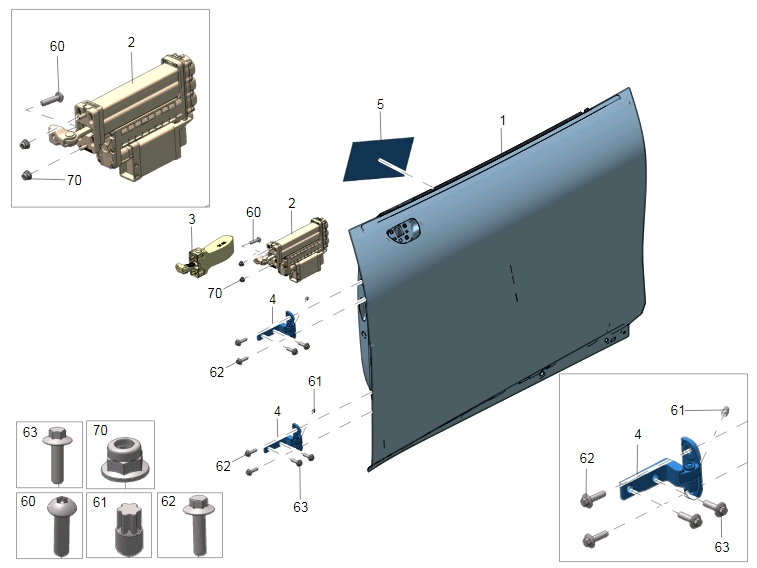 60
2
70
5
1
3
60
2
70
4
62
61
4
62
63
63
70
60
61
62
61
4
62
63